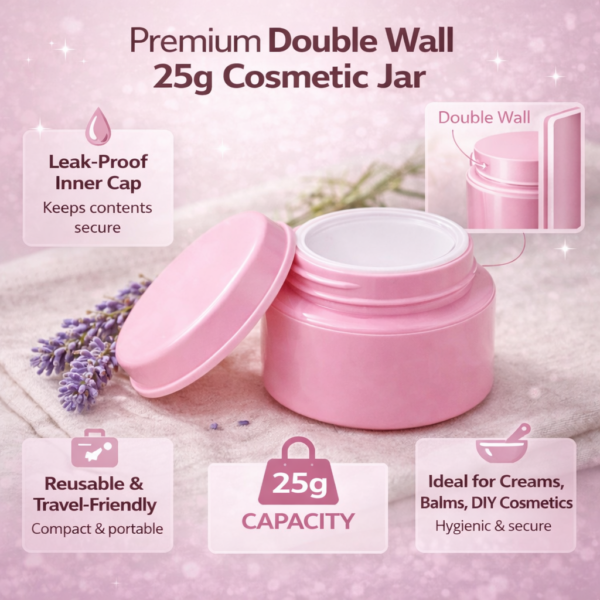 Premium Double Wall
25g Cosmetic Jar

Leak-Proof
Inner Cap
Keeps contents secure

Double Wall

Reusable &
Travel-Friendly
Compact & portable

25g
CAPACITY

Ideal for Creams,
Balms, DIY Cosmetics
Hygienic & secure