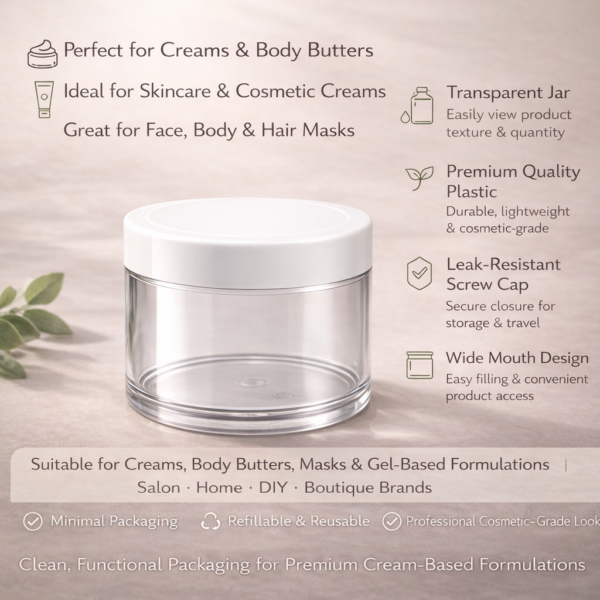 Perfect for Creams & Body Butters

Ideal for Skincare & Cosmetic Creams

Great for Face, Body & Hair Masks

Transparent Jar
Easily view product texture & quantity

Premium Quality Plastic
Durable, lightweight & cosmetic-grade

Leak-Resistant Screw Cap
Secure closure for storage & travel

Wide Mouth Design
Easy filling & convenient product access

Suitable for Creams, Body Butters, Masks & Gel-Based Formulations |
Salon · Home · DIY · Boutique Brands

Minimal Packaging
Refillable & Reusable
Professional Cosmetic-Grade Look

Clean, Functional Packaging for Premium Cream-Based Formulations